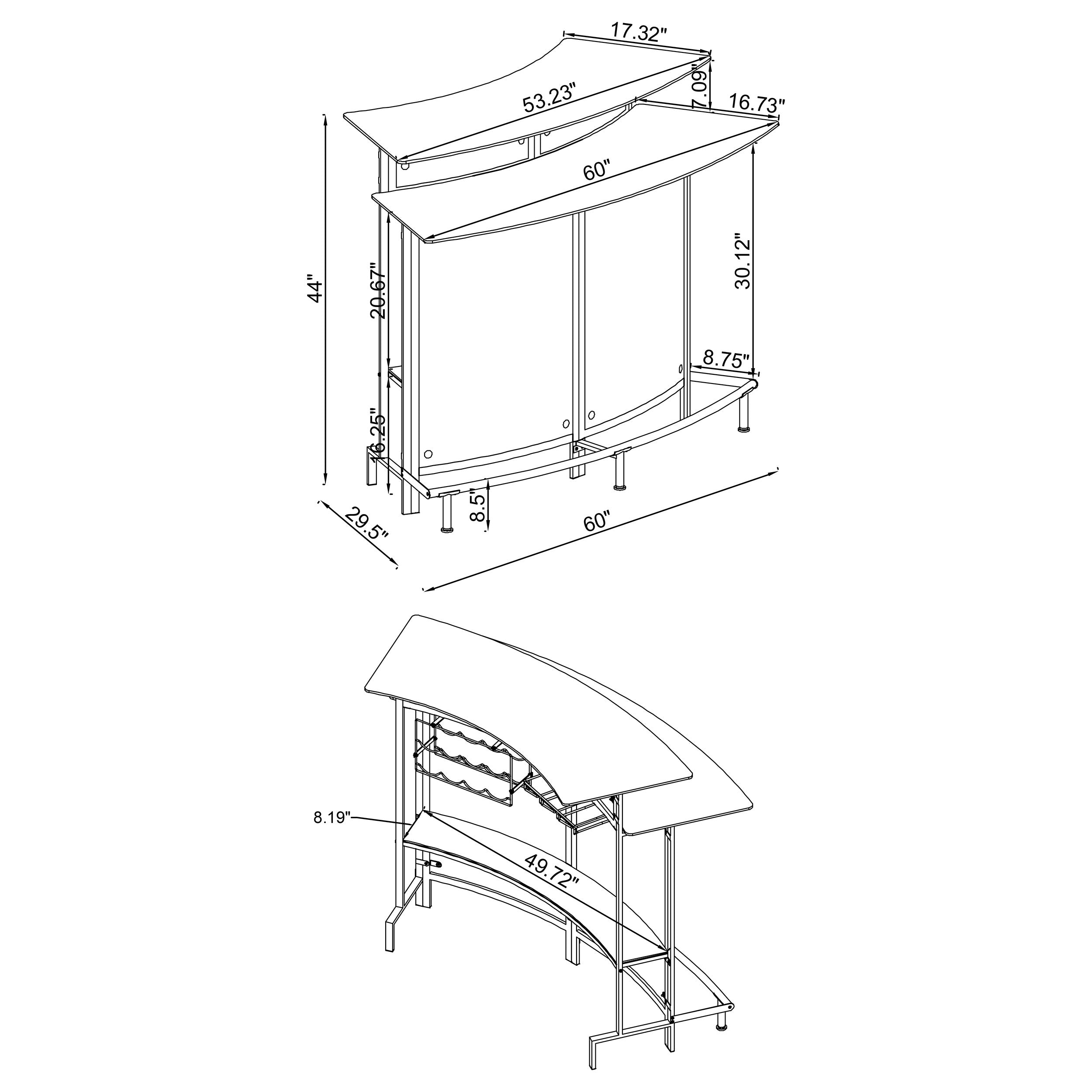 17.32"
53.23"
7.09"
16.73"
60"
44"
20.67"
30.12"
8.75"
16.25"
8.5"
29.5"
60"
8.19"
49.72"