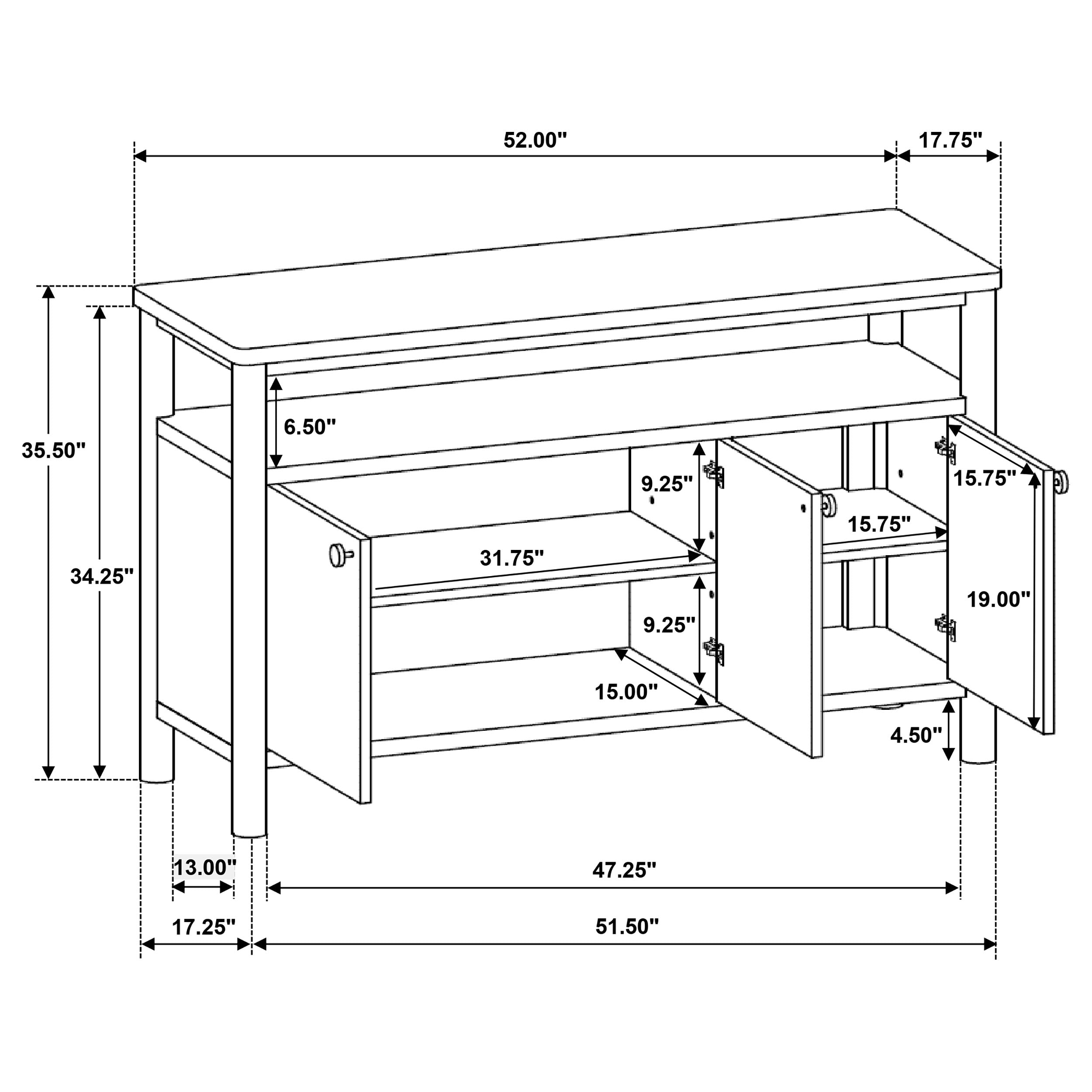 52.00"
17.75"
35.50"
34.25"
6.50"
9.25"
15.75"
15.75"
31.75"
19.00"
9.25"
15.00"
4.50"
13.00"
47.25"
17.25"
51.50"