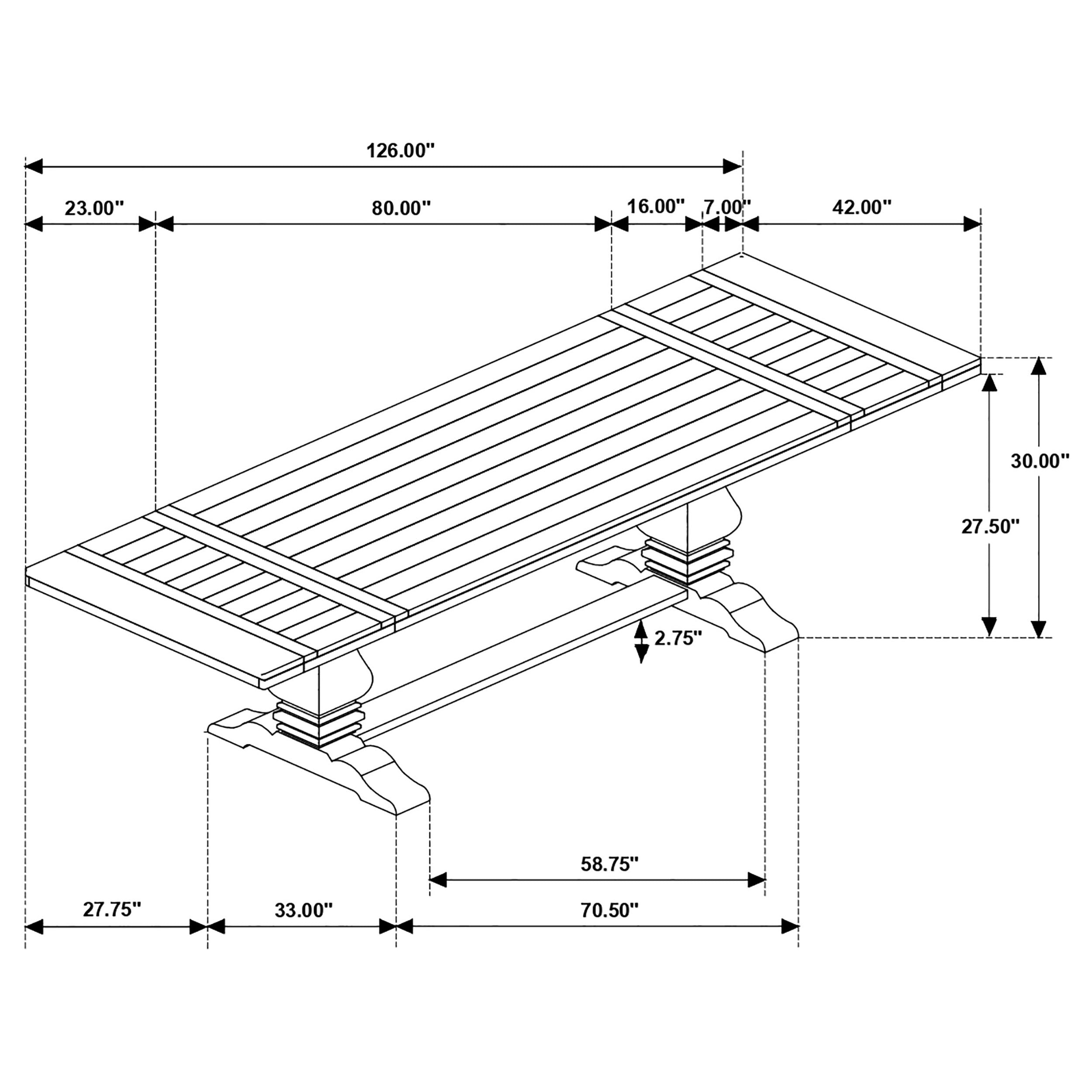 126.00"

23.00"

80.00"

16.00"

7.00"

42.00"

30.00"

27.50"

2.75"

58.75"

27.75"

33.00"

70.50"