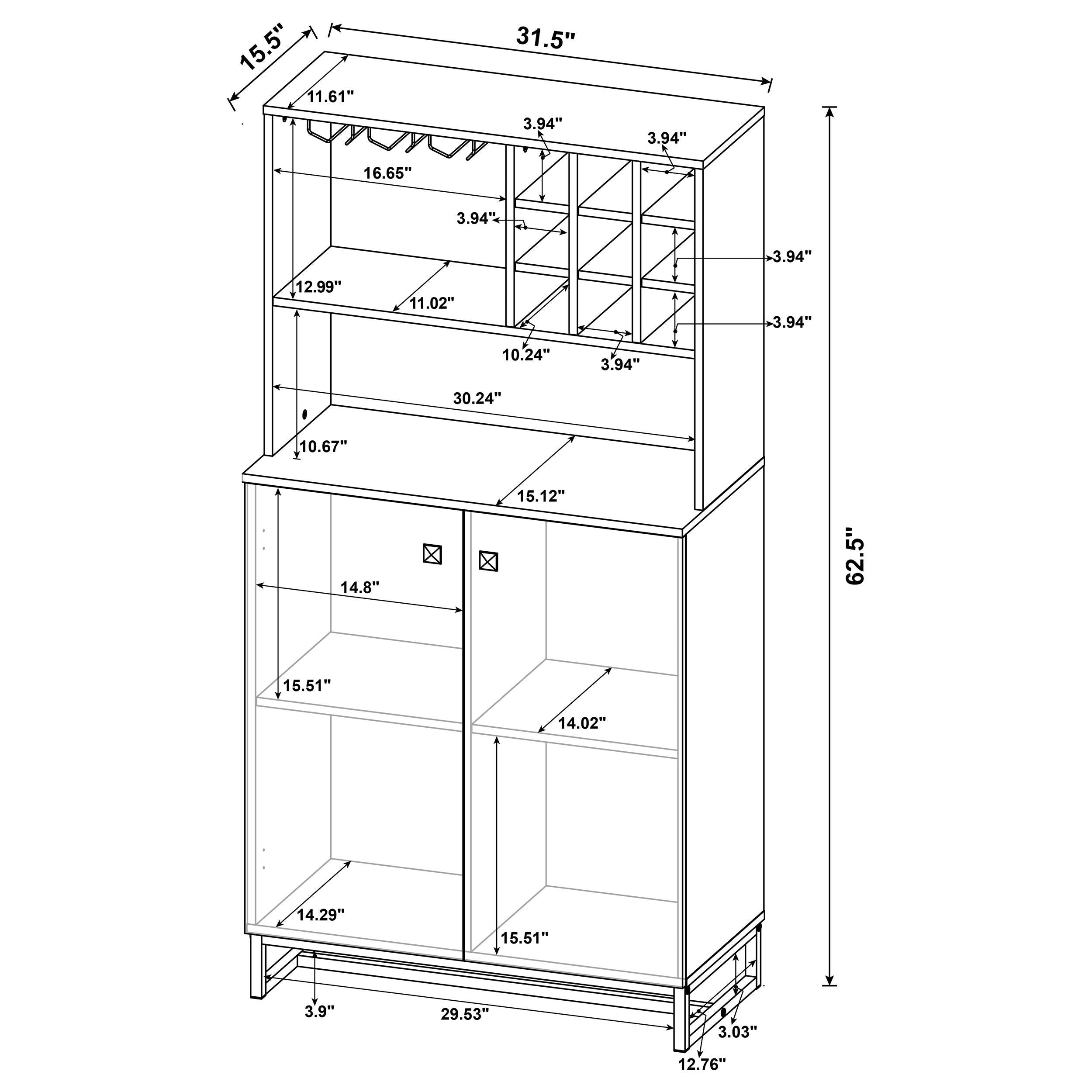 15.5"
31.5"
11.61"
3.94"
3.94"
16.65"
3.94"
3.94"
12.99"
11.02"
3.94"
10.24"
3.94"
30.24"
10.67"
15.12"
62.5"
14.8"
15.51"
14.02"
14.29"
15.51"
3.9"
29.53"
3.03"
12.76"