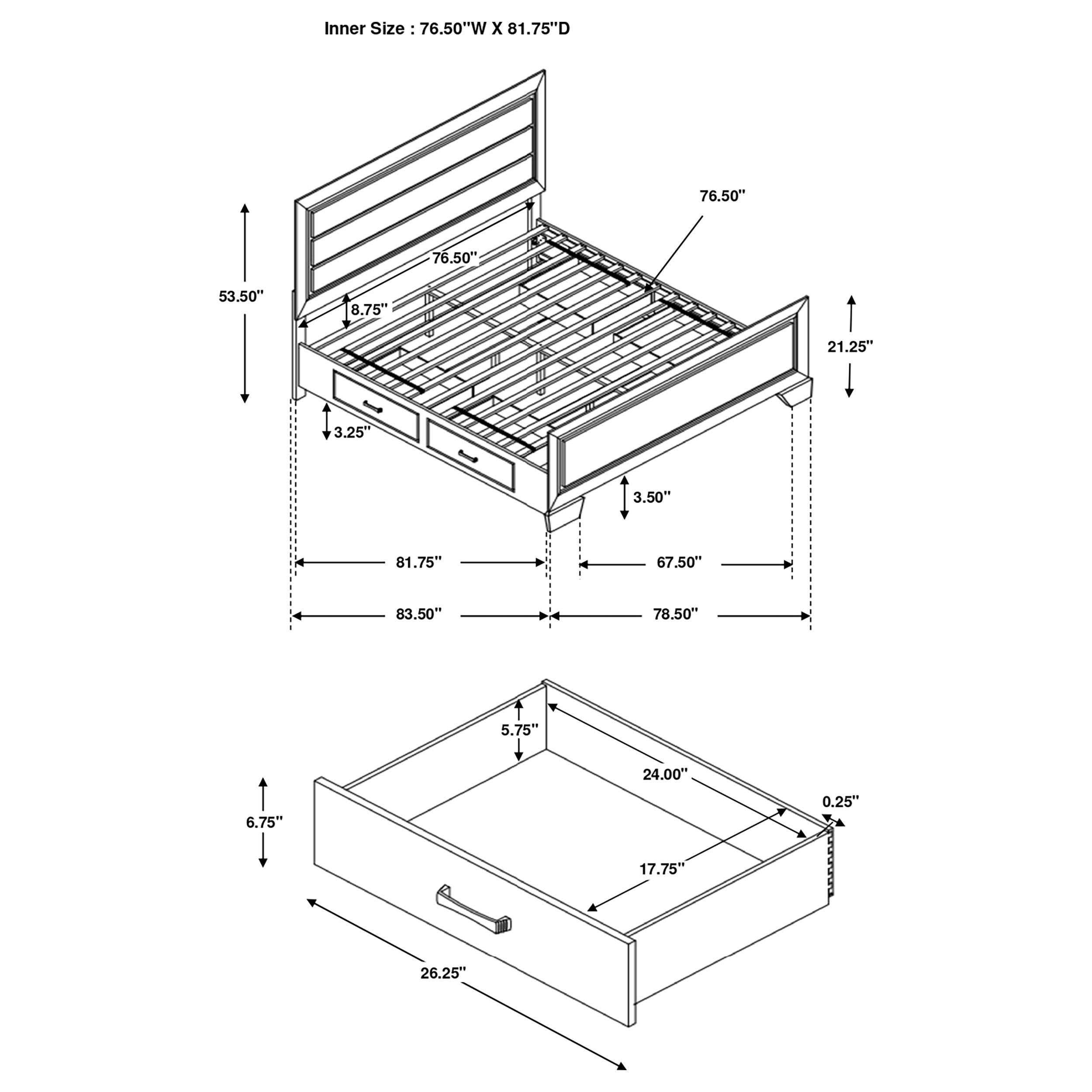 Inner Size : 76.50"W X 81.75"D

76.50"

76.50"

53.50"

8.75"

21.25"

3.25"

3.50"

81.75"

67.50"

83.50"

78.50"

5.75"

24.00"

0.25"

6.75"

17.75"

26.25"