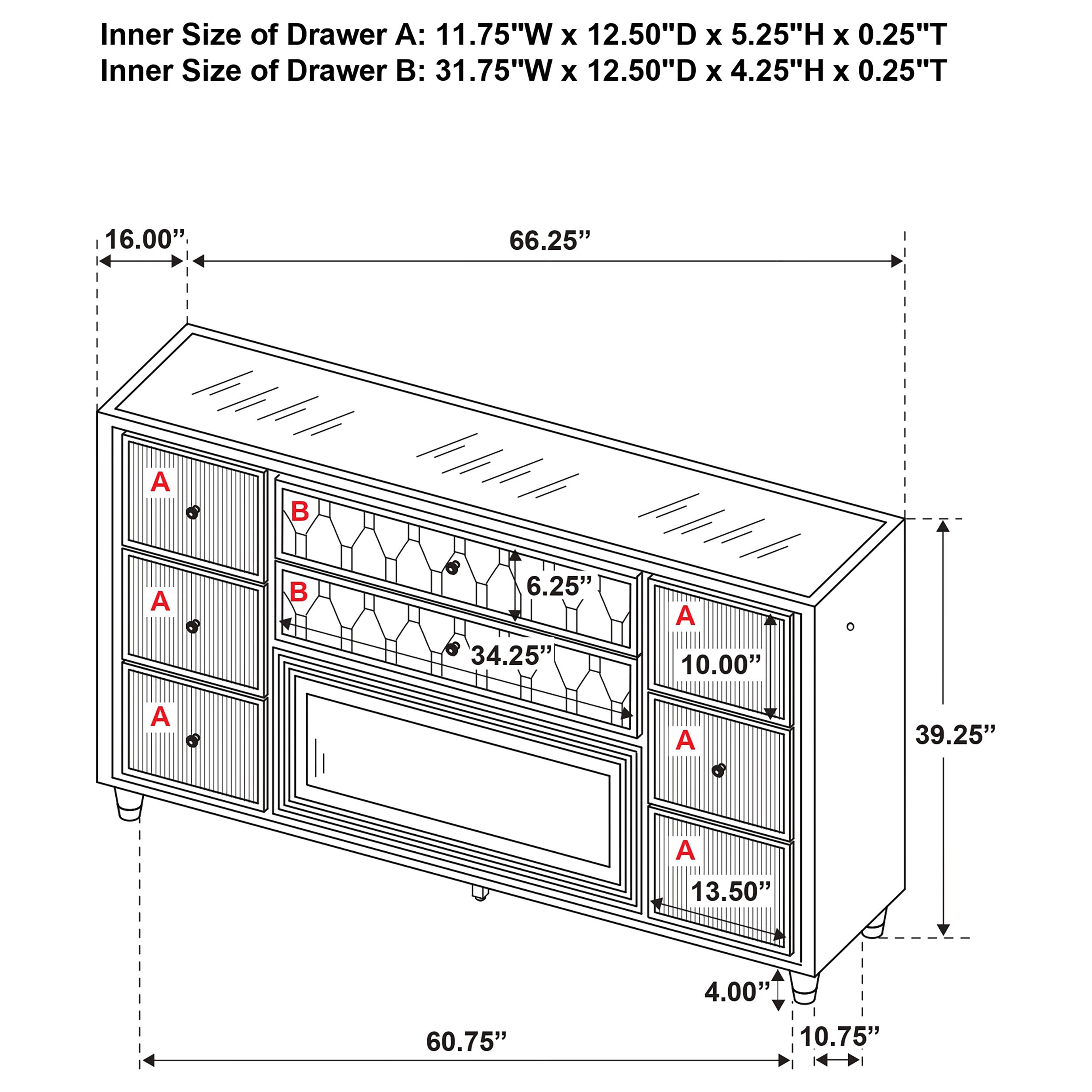 Inner Size of Drawer A: 11.75"W x 12.50"D x 5.25"H x 0.25"T
Inner Size of Drawer B: 31.75"W x 12.50"D x 4.25"H x 0.25"T

16.00”

66.25”

A

A

A

B

B

6.25”

34.25”

A

10.00”

A

A

13.50”

39.25”

4.00”

60.75”

10.75”