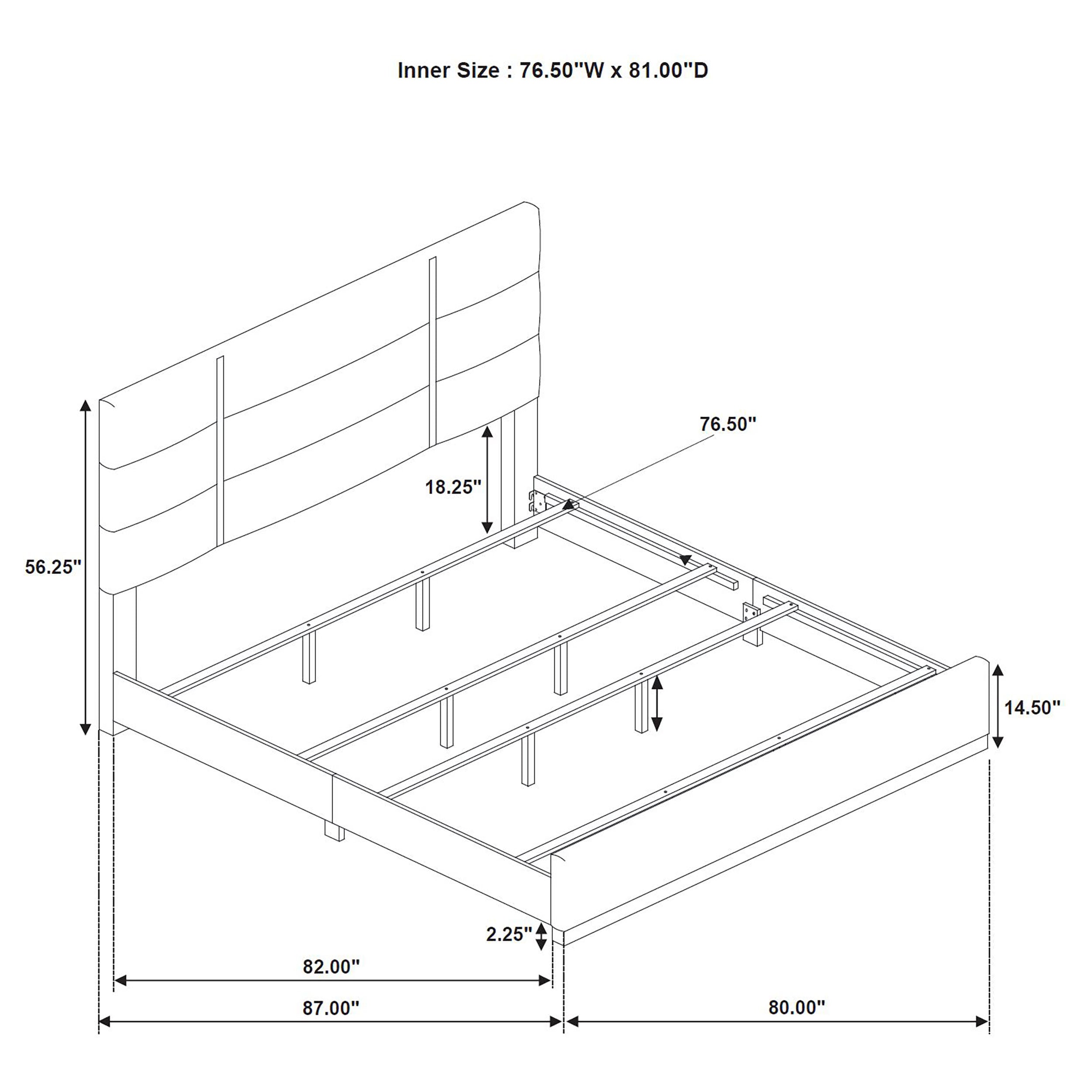 Inner Size : 76.50"W x 81.00"D

76.50"

18.25"

56.25"

14.50"

2.25"

82.00"

87.00"

80.00"