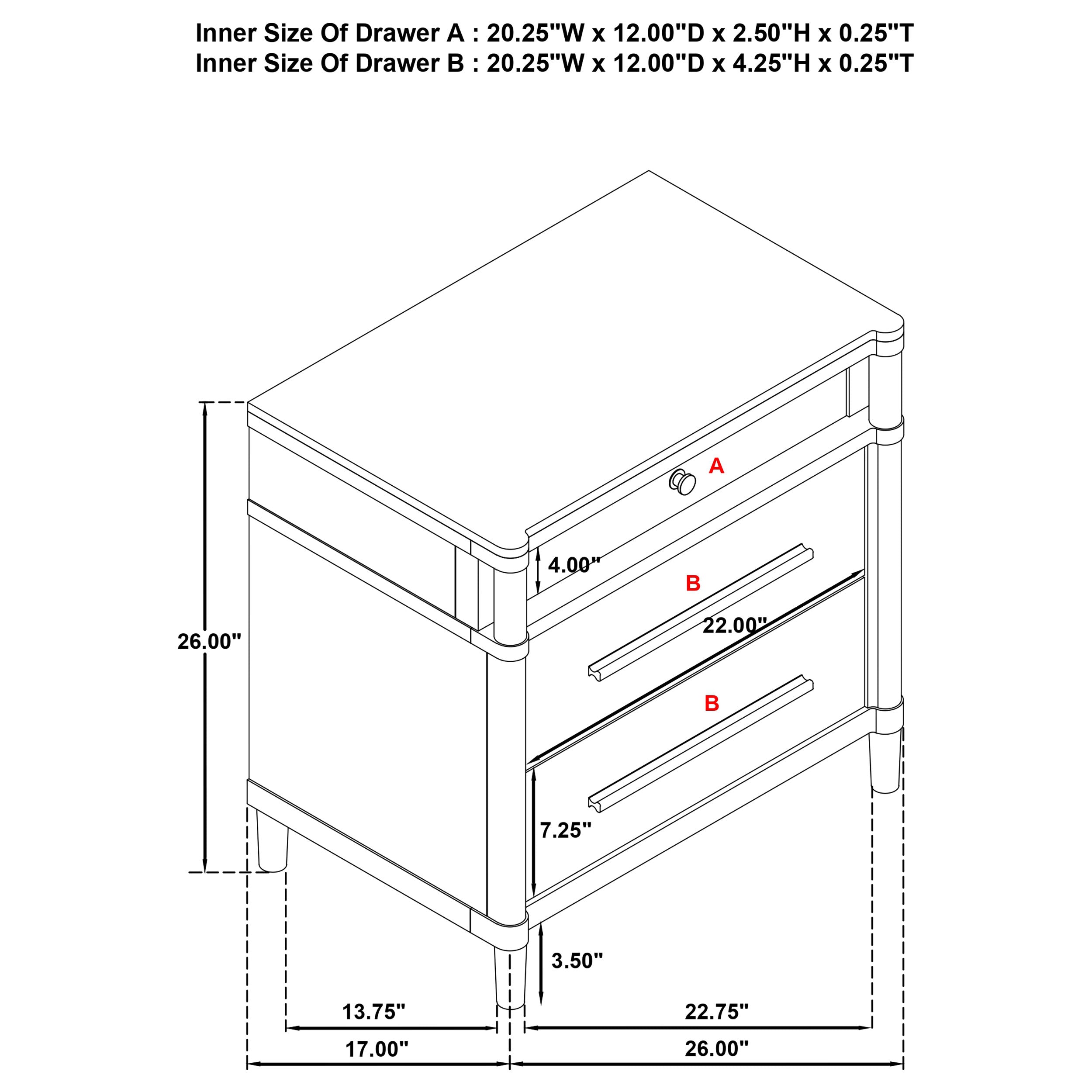 Inner Size Of Drawer A : 20.25"W x 12.00"D x 2.50"H x 0.25"T
Inner Size Of Drawer B : 20.25"W x 12.00"D x 4.25"H x 0.25"T

A
4.00"
B
22.00"
26.00"
B
7.25"
3.50"
13.75"
22.75"
17.00"
26.00"