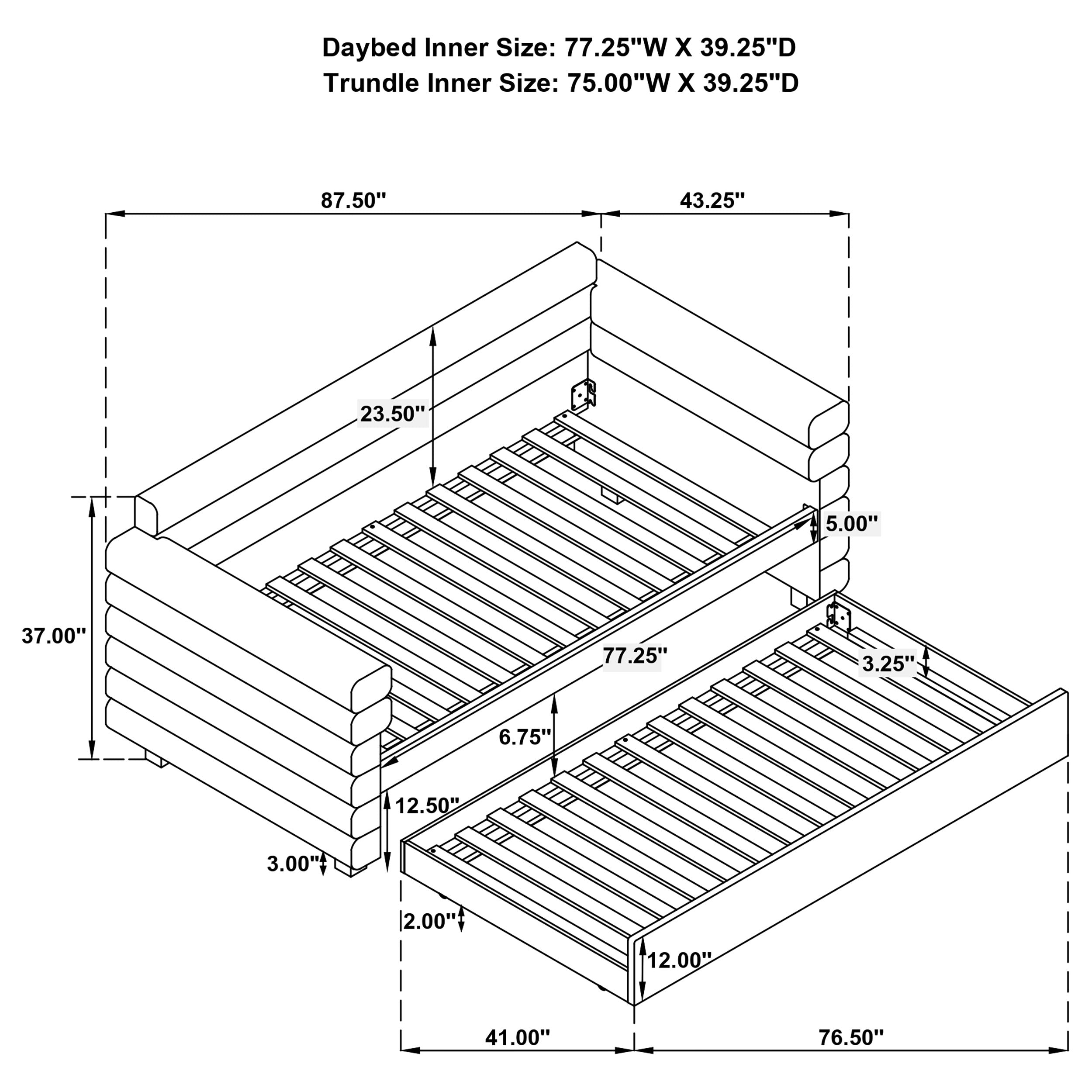 Daybed Inner Size: 77.25"W X 39.25"D
Trundle Inner Size: 75.00"W X 39.25"D

87.50"

43.25"

23.50"

5.00"

37.00"

77.25"

3.25"

6.75"

12.50"

3.00"

2.00"

12.00"

41.00"

76.50"