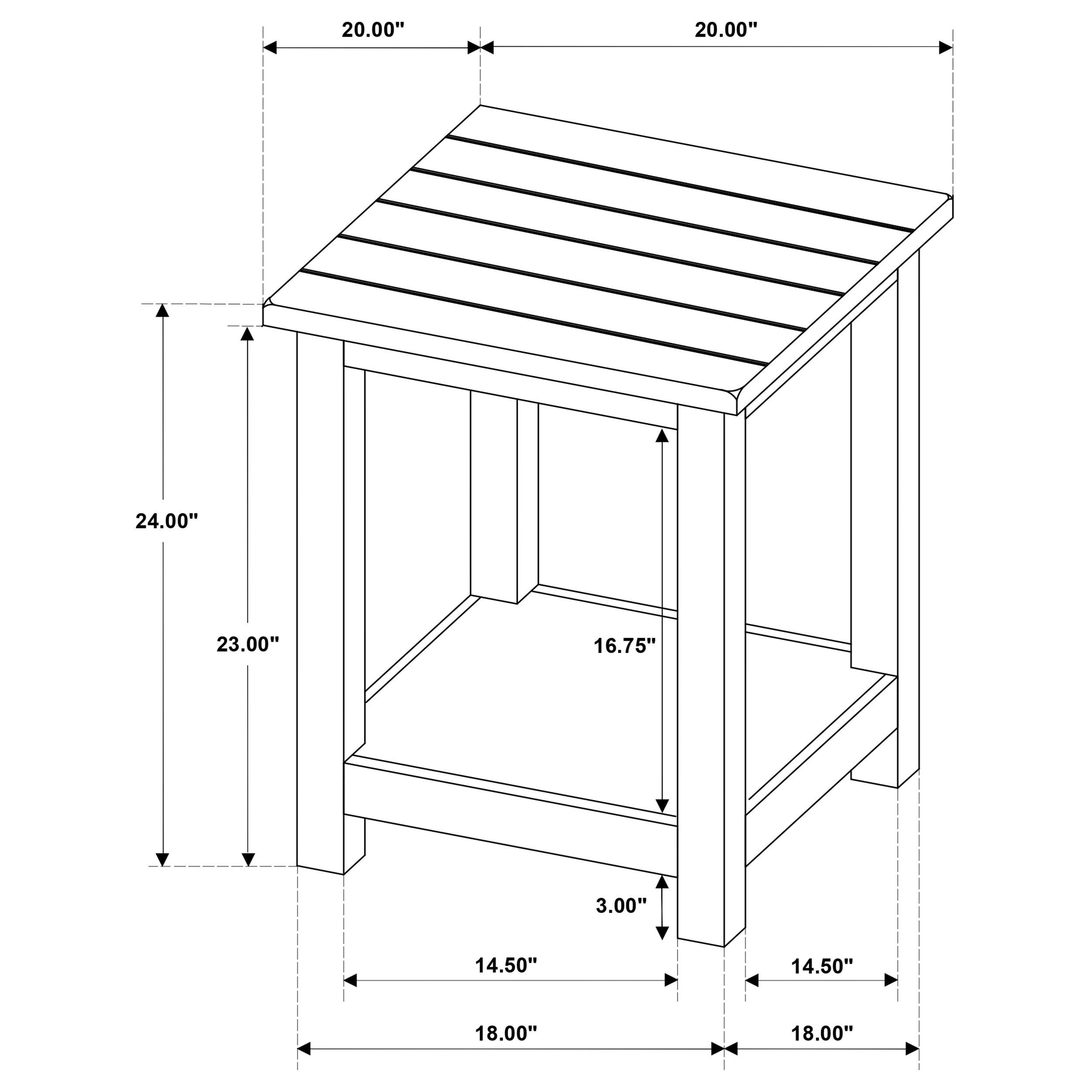 20.00"
20.00"
24.00"
23.00"
16.75"
3.00"
14.50"
14.50"
18.00"
18.00"