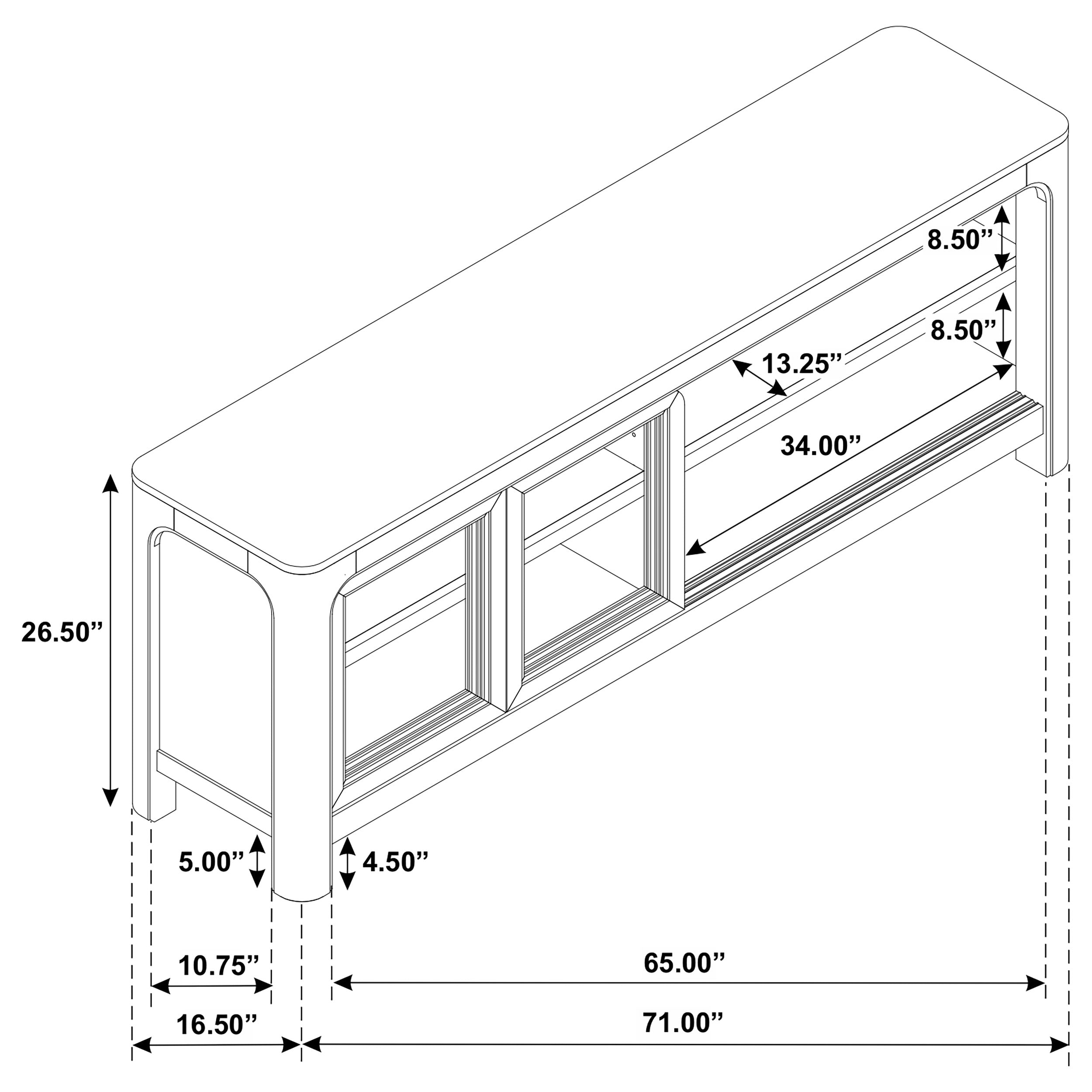 8.50”
8.50”
13.25”
34.00”
26.50”
5.00”
4.50”
10.75”
65.00”
16.50”
71.00”