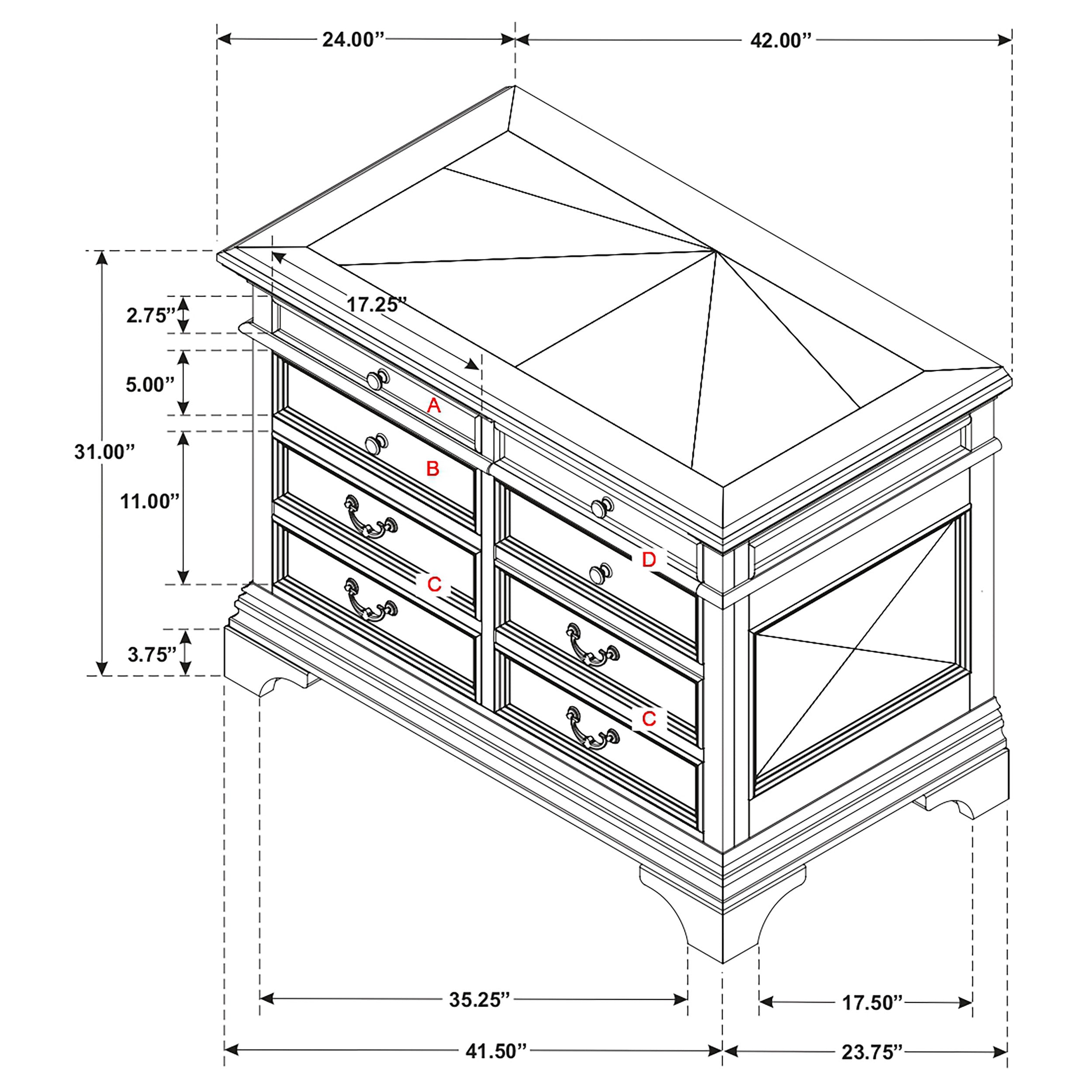 24.00”
42.00”
17.25”
2.75”
5.00”
31.00”
11.00”
3.75”
A
B
C
D
C
35.25”
17.50”
41.50”
23.75”