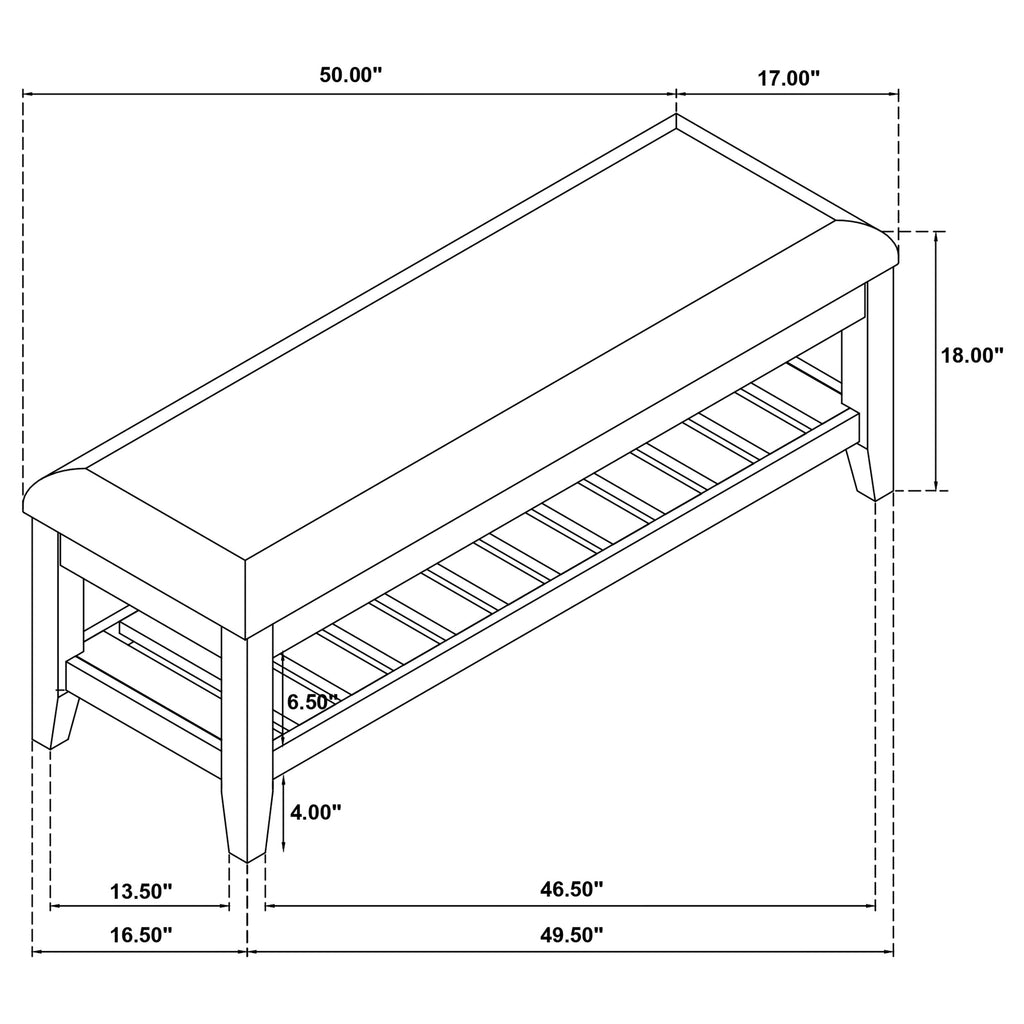 50.00"

17.00"

18.00"

6.50"

4.00"

13.50"

46.50"

16.50"

49.50"